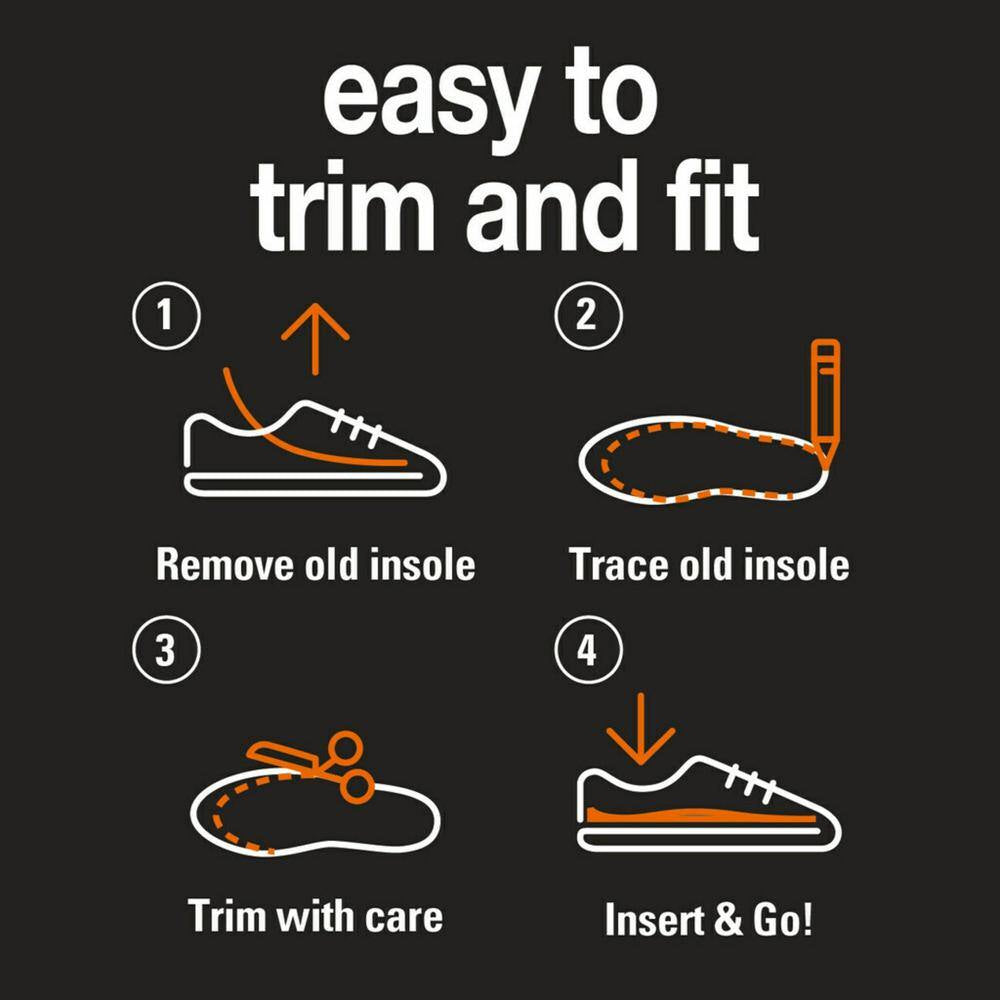 easy to trim and fit

1

Remove old insole

2

Trace old insole

3

Trim with care

4

Insert & Go!